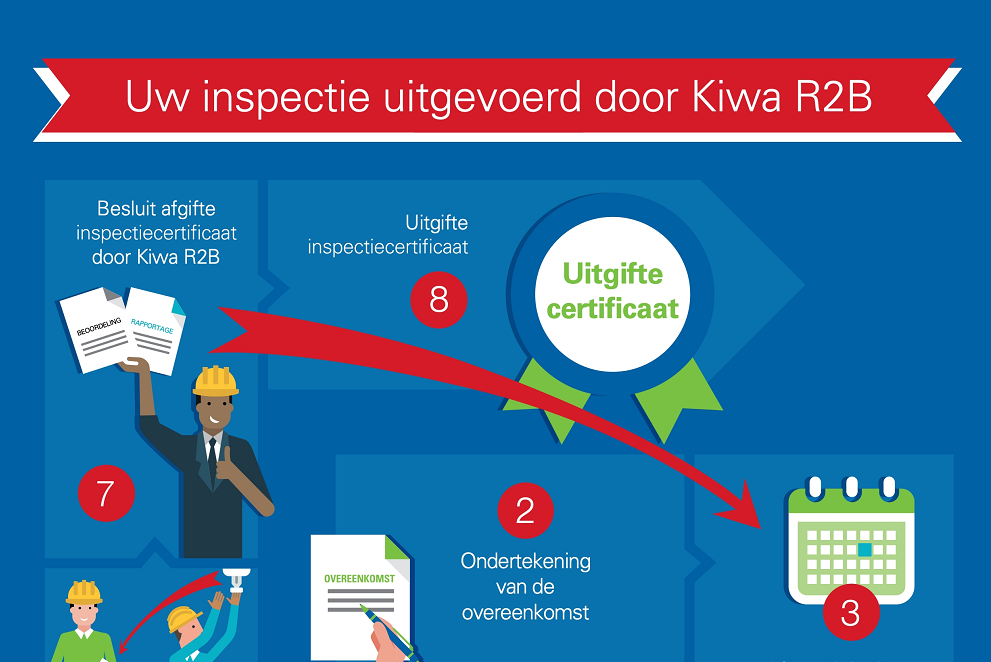 Uw inspectie uitgevoerd door Kiwa R2B

Besluit afgifte inspectiecertificaat door Kiwa R2B

BEOORDELING

RAPPORTAGE

7

Uitgifte inspectiecertificaat

8

Uitgifte certificaat

2

Ondertekening van de overeenkomst

OVEREENKOMST

3